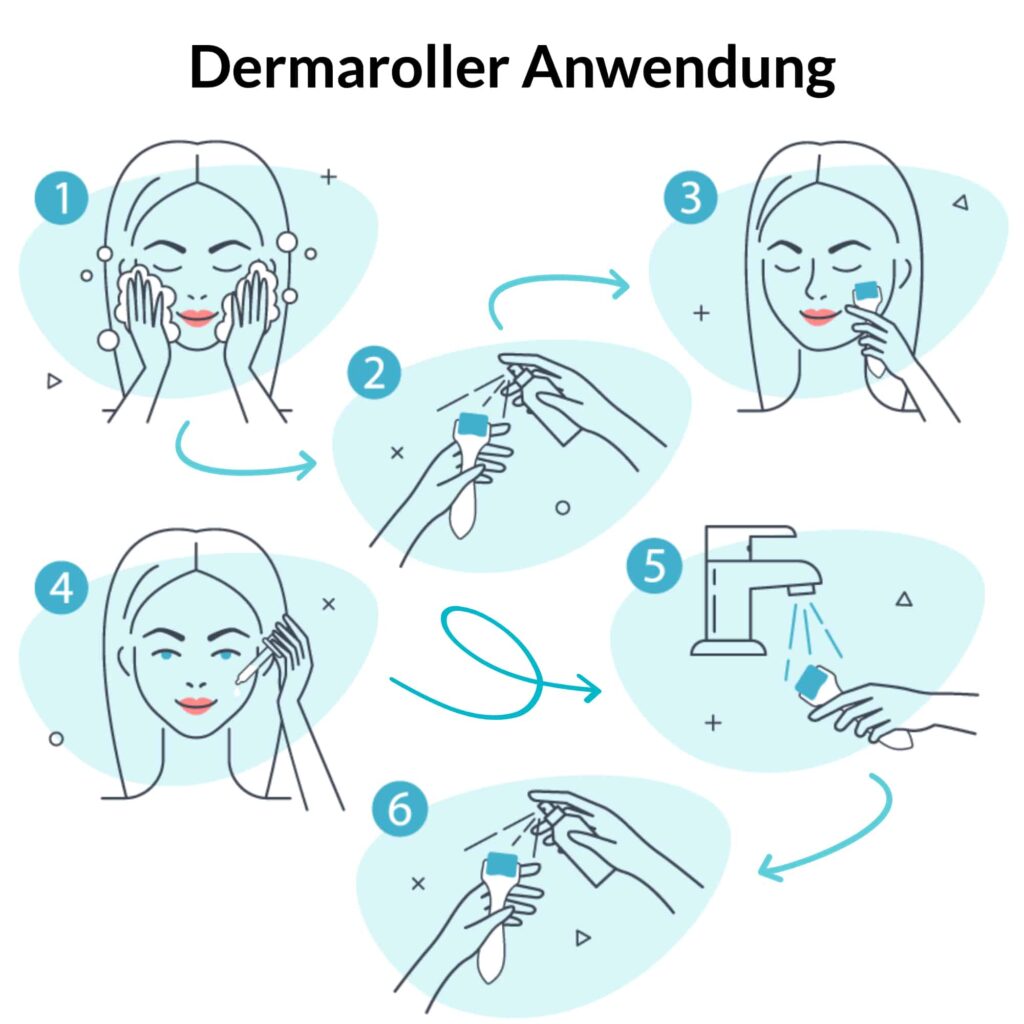 Dermaroller Anwendung

1

2

3

4

5

6